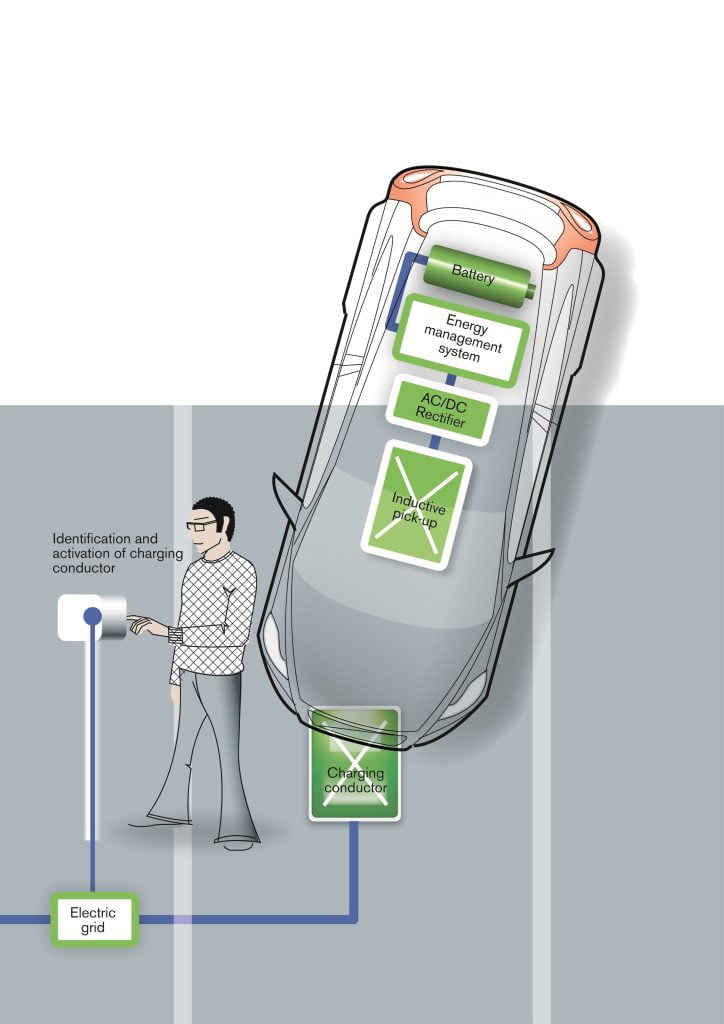 Battery

Energy management system

AC/DC Rectifier

Inductive pick-up

Identification and activation of charging conductor

Charging conductor

Electric grid